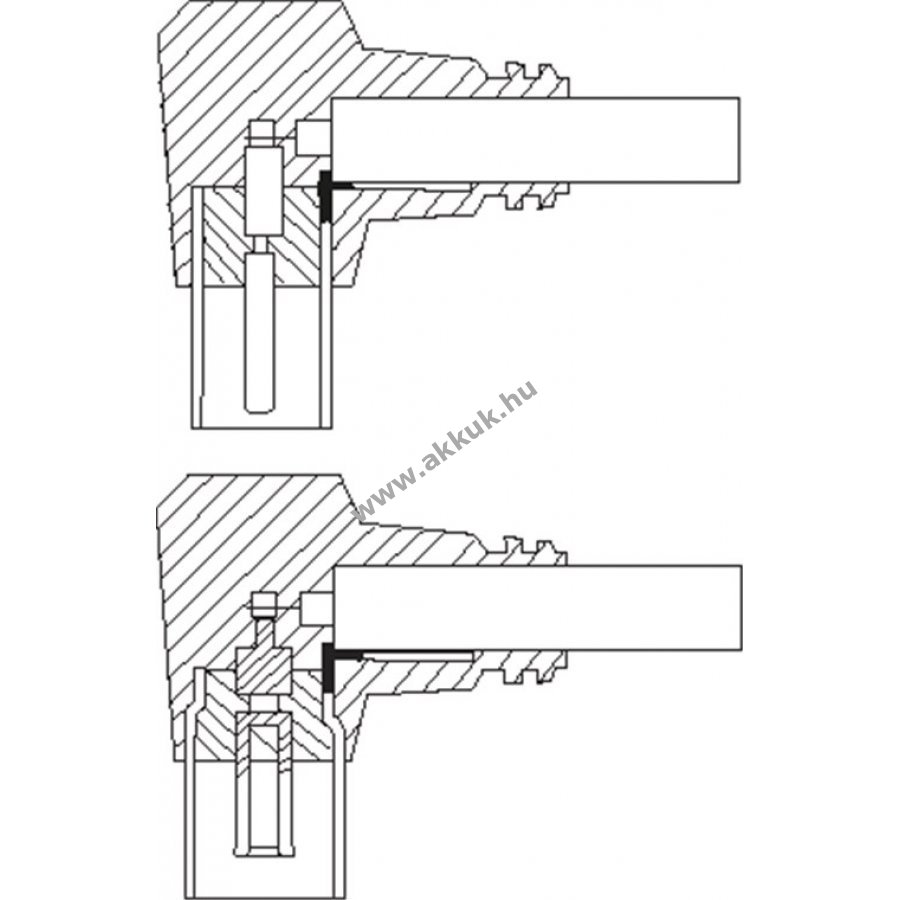 www.akkuk.hu