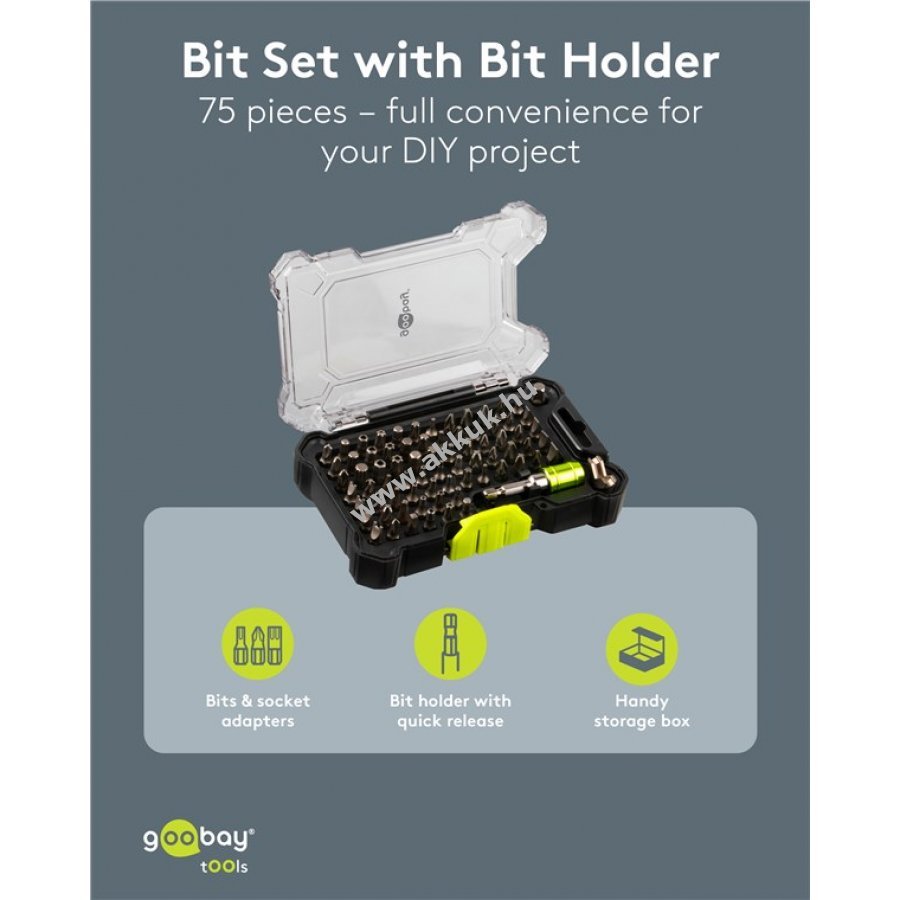 Bit Set with Bit Holder
75 pieces – full convenience for your DIY project

goobay

www.akkuk.hu

Bits & socket adapters

Bit holder with quick release

Handy storage box

goobay®
tOOls