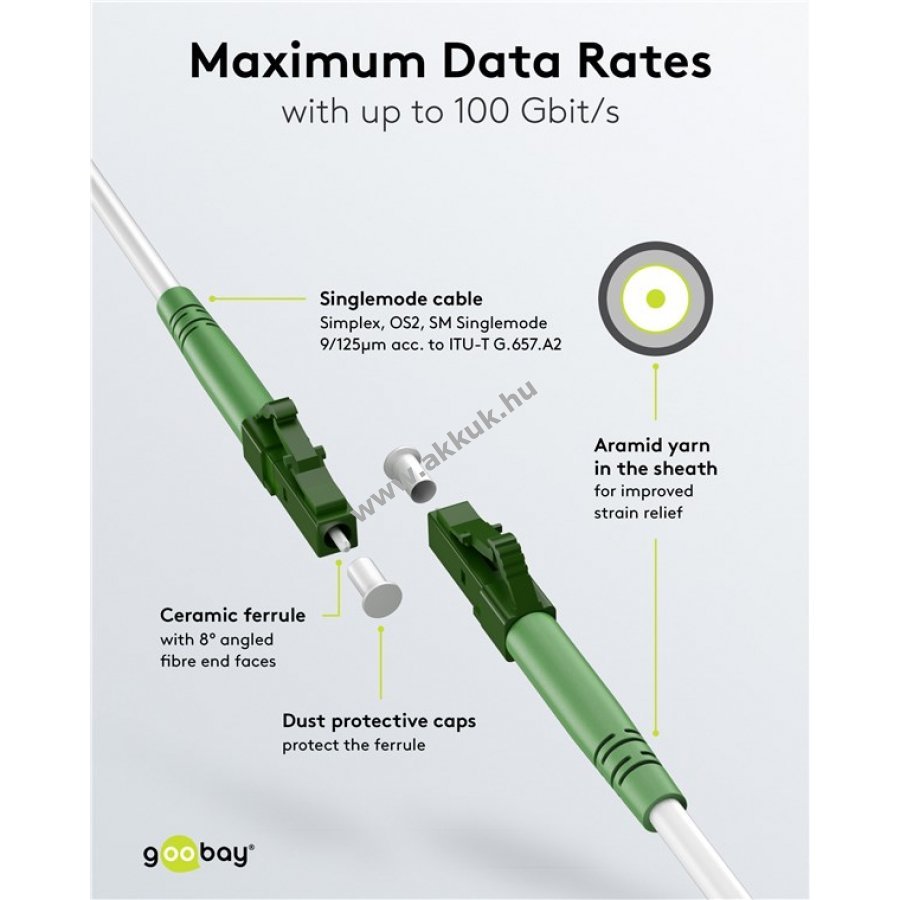 Maximum Data Rates
with up to 100 Gbit/s

Singlemode cable
Simplex, OS2, SM Singlemode 9/125µm acc. to ITU-T G.657.A2

www.akkuk.hu

Aramid yarn in the sheath
for improved strain relief

Ceramic ferrule
with 8° angled fibre end faces

Dust protective caps
protect the ferrule

goobay®