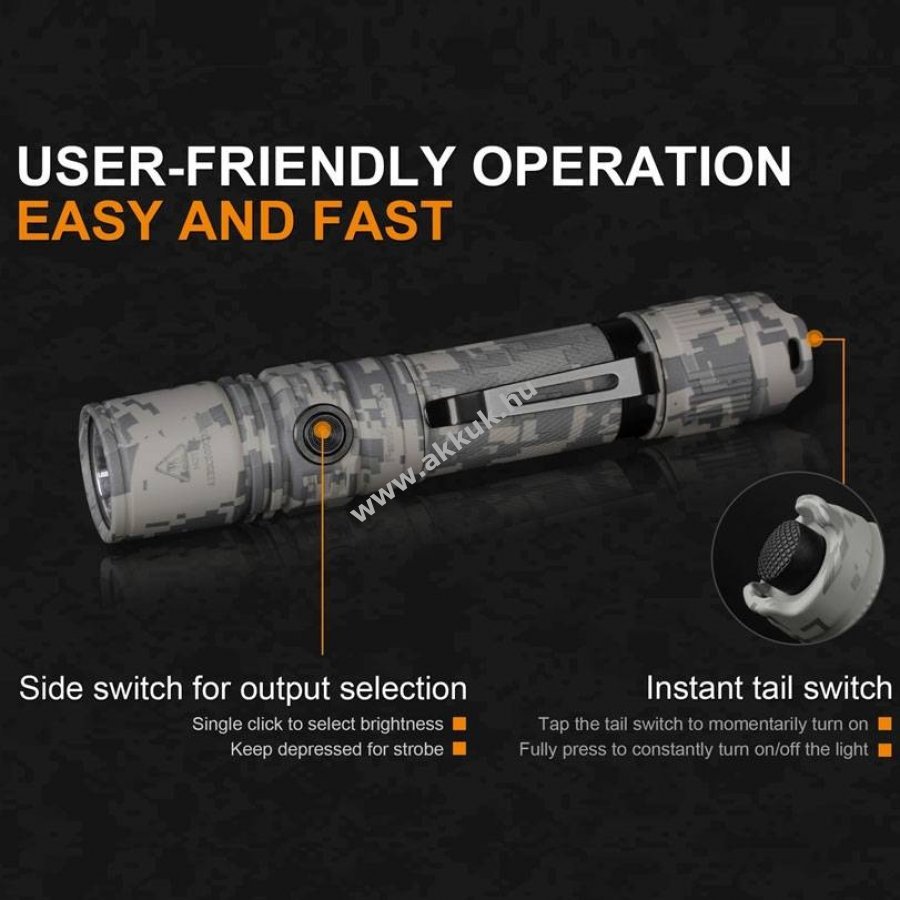 USER-FRIENDLY OPERATION
EASY AND FAST

www.akkuk.hu

Side switch for output selection

Single click to select brightness
Keep depressed for strobe

Instant tail switch

Tap the tail switch to momentarily turn on
Fully press to constantly turn on/off the light