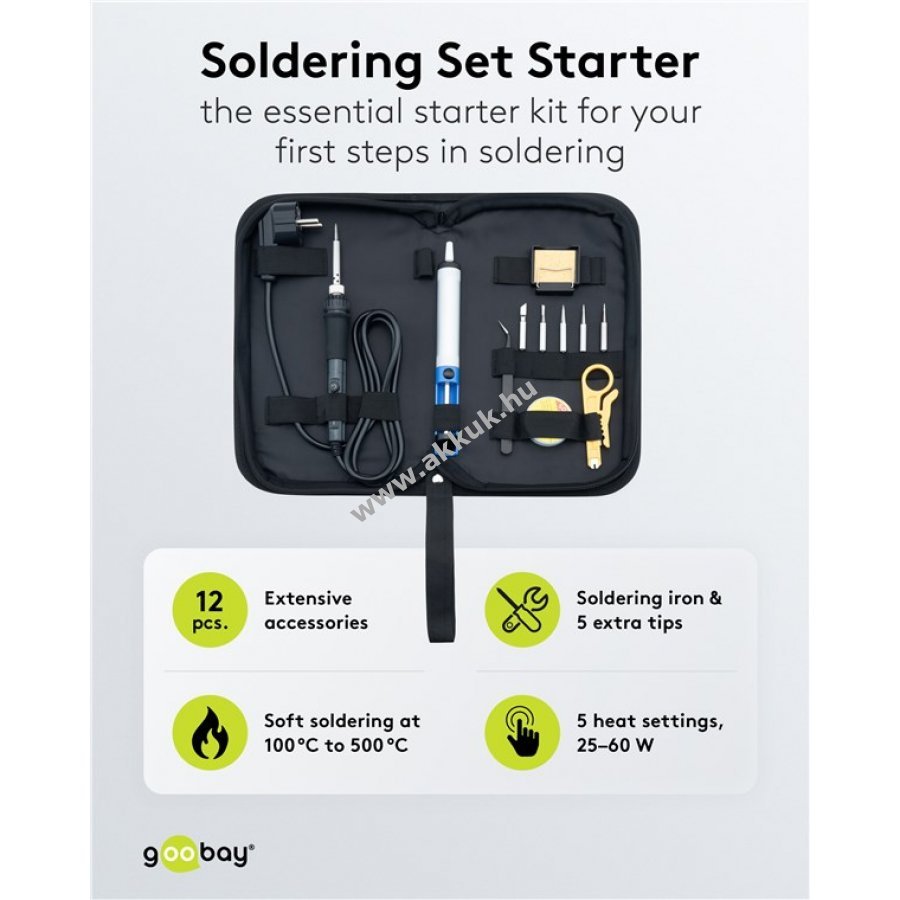 Soldering Set Starter
the essential starter kit for your first steps in soldering

www.akkuk.hu

12 pcs.

Extensive accessories

Soldering iron & 5 extra tips

Soft soldering at 100°C to 500°C

5 heat settings, 25–60 W

goobay®