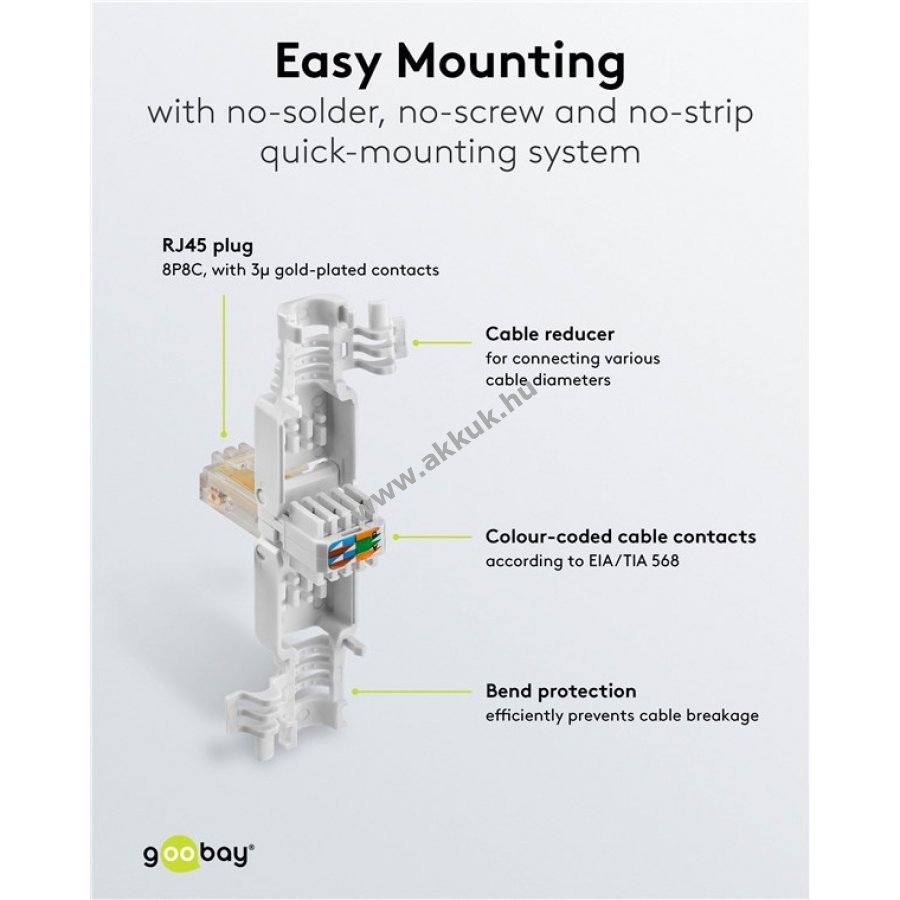 Easy Mounting
with no-solder, no-screw and no-strip quick-mounting system

RJ45 plug
8P8C, with 3µ gold-plated contacts

Cable reducer
for connecting various cable diameters

www.akkuk.hu

Colour-coded cable contacts
according to EIA/TIA 568

Bend protection
efficiently prevents cable breakage

goobay®