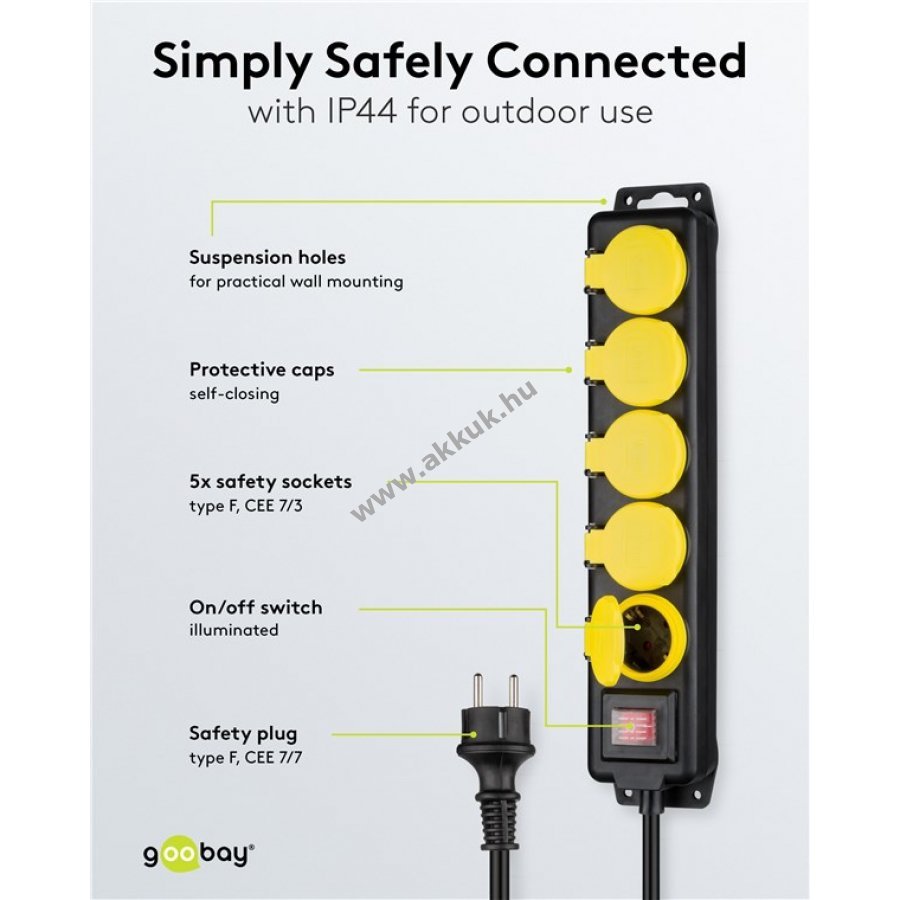 Simply Safely Connected
with IP44 for outdoor use

Suspension holes
for practical wall mounting

Protective caps
self-closing

5x safety sockets
type F, CEE 7/3

On/off switch
illuminated

Safety plug
type F, CEE 7/7

www.akkuk.hu

goobay®