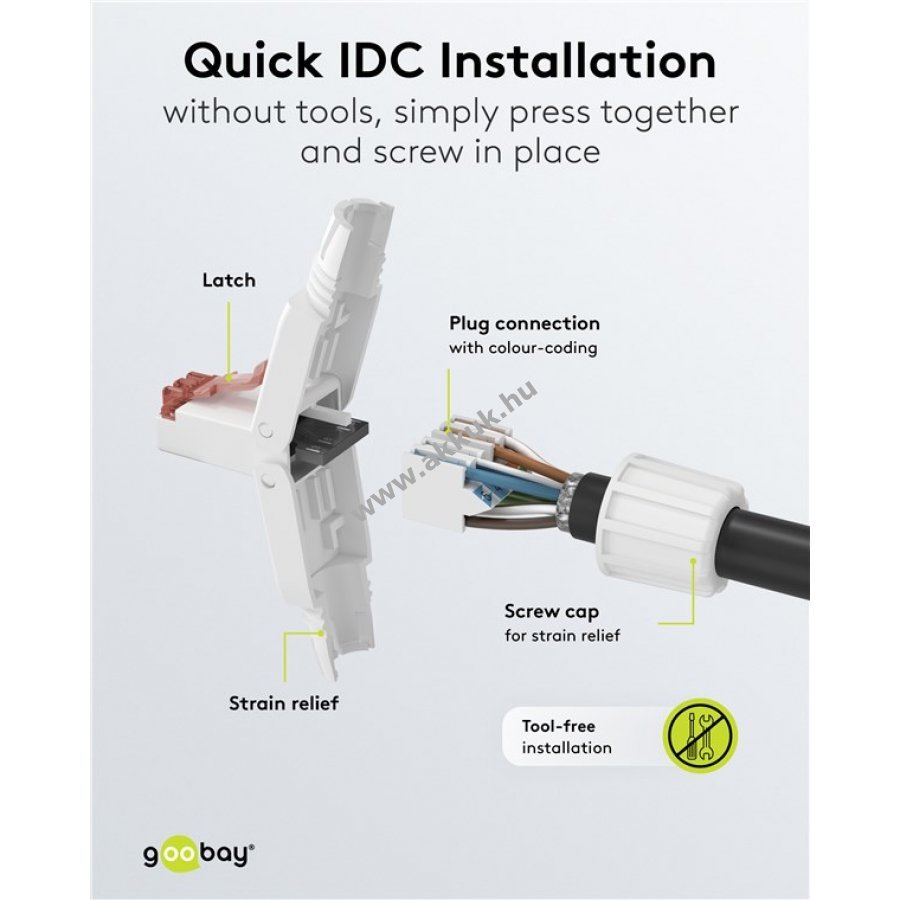 Quick IDC Installation
without tools, simply press together and screw in place

Latch

Plug connection
with colour-coding

www.akkuk.hu

Screw cap
for strain relief

Strain relief

Tool-free installation

goobay®