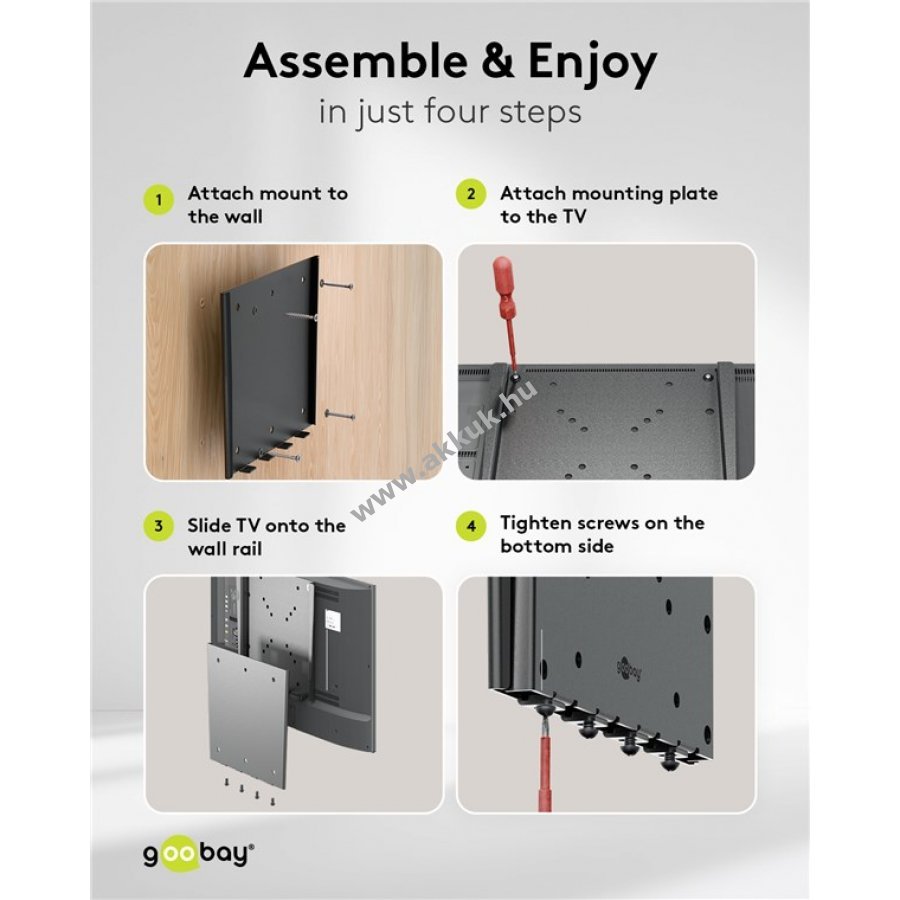 Assemble & Enjoy
in just four steps

1 Attach mount to the wall

2 Attach mounting plate to the TV

www.akkuk.hu

3 Slide TV onto the wall rail

4 Tighten screws on the bottom side

goobay

goobay®