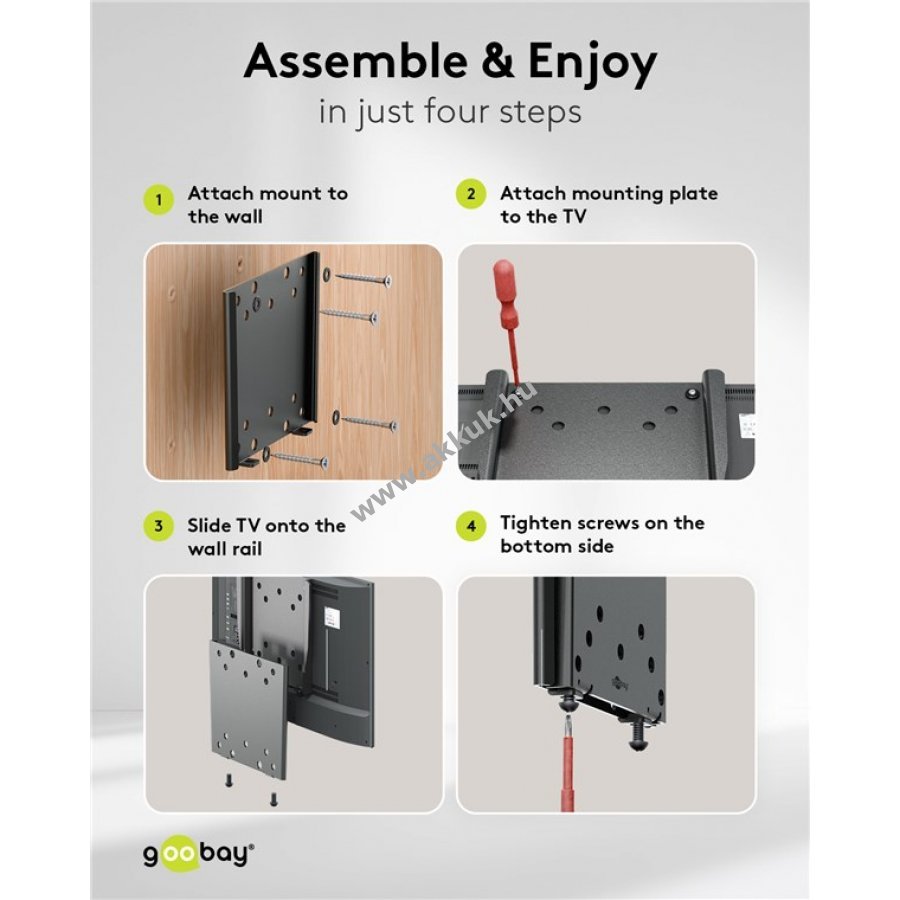 Assemble & Enjoy
in just four steps

1 Attach mount to the wall

2 Attach mounting plate to the TV

www.akkuk.hu

3 Slide TV onto the wall rail

4 Tighten screws on the bottom side

goobay®