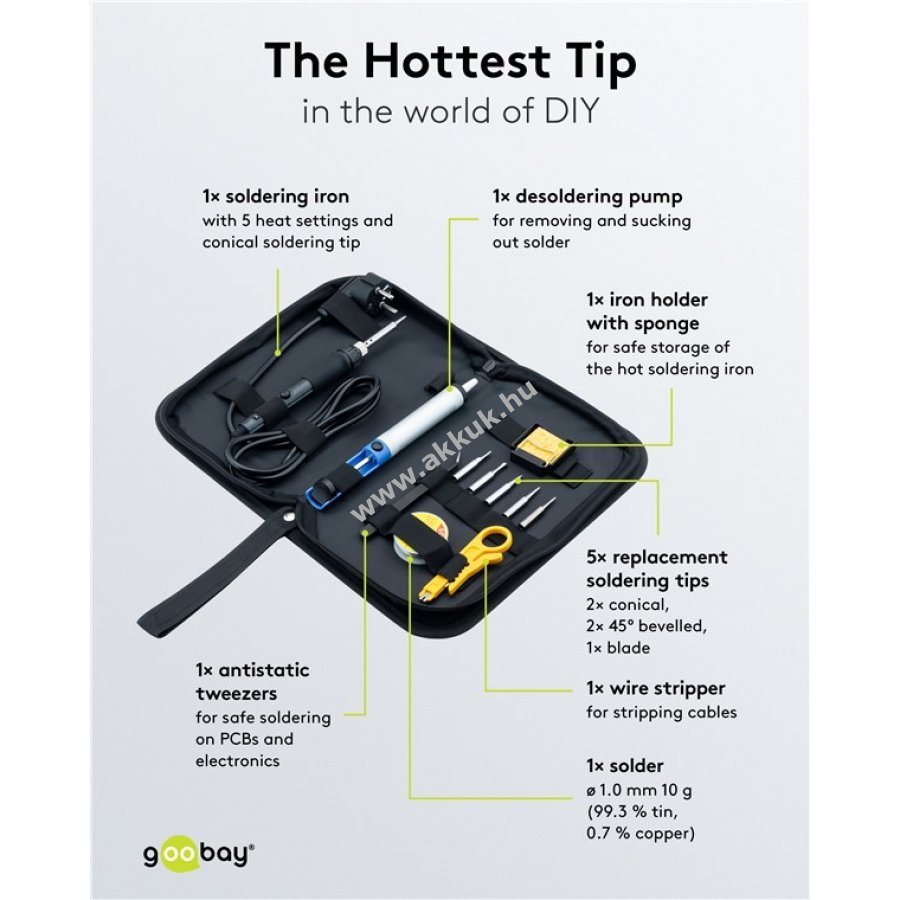 The Hottest Tip
in the world of DIY

1× soldering iron
with 5 heat settings and conical soldering tip

1× desoldering pump
for removing and sucking out solder

1× iron holder with sponge
for safe storage of the hot soldering iron

www.akkuk.hu

5× replacement soldering tips
2× conical,
2× 45° bevelled,
1× blade

1× antistatic tweezers
for safe soldering on PCBs and electronics

1× wire stripper
for stripping cables

1× solder
ø 1.0 mm 10 g
(99.3 % tin,
0.7 % copper)

goobay®