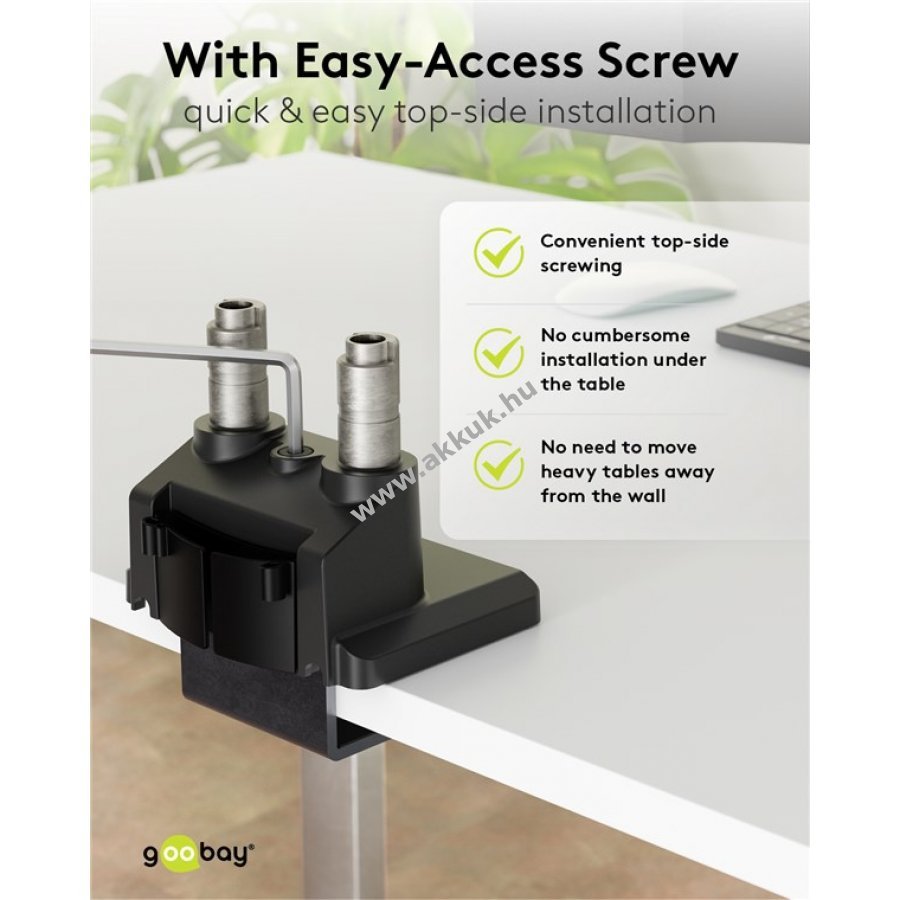 With Easy-Access Screw
quick & easy top-side installation

Convenient top-side screwing

No cumbersome installation under the table

No need to move heavy tables away from the wall

www.akkuk.hu

goobay®